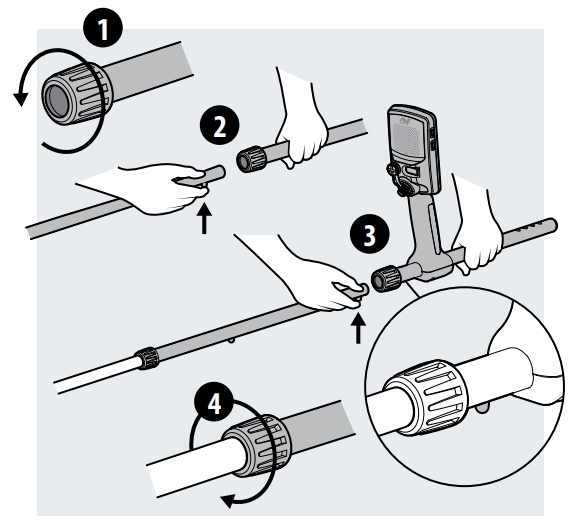 1
2
3
4