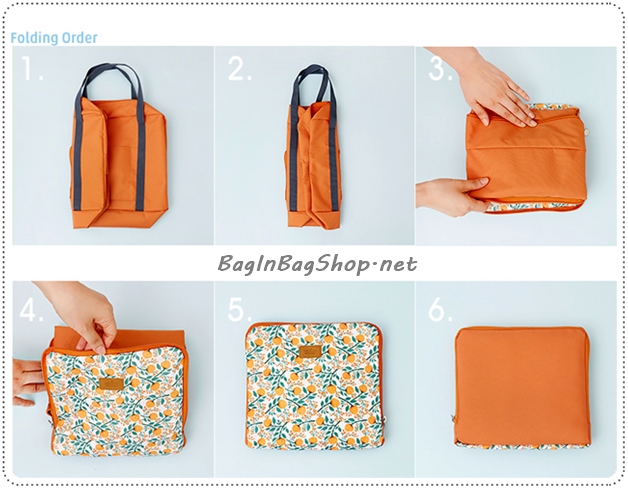 Folding Order

1.

2.

3.

BagInBagShop.net

4.

5.

6.