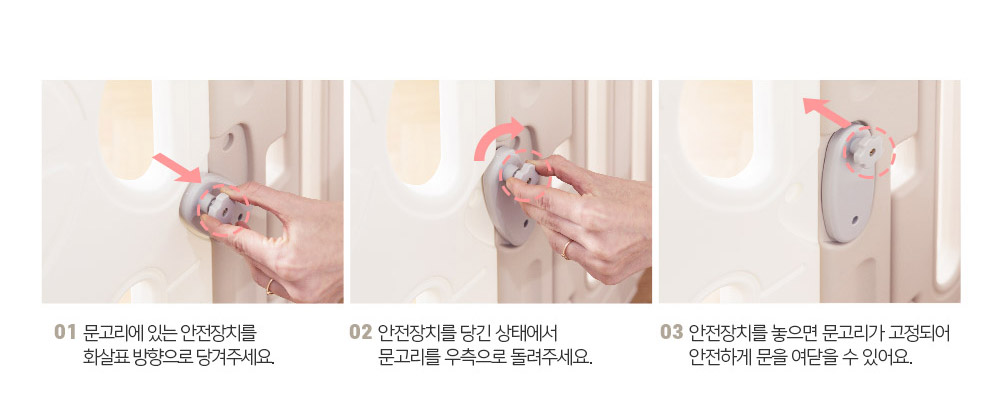 01 문고리에 있는 안전장치를 화살표 방향으로 당겨주세요.

02 안전장치를 당긴 상태에서 문고리를 우측으로 돌려주세요.

03 안전장치를 놓으면 문고리가 고정되어 안전하게 문을 여닫을 수 있어요.