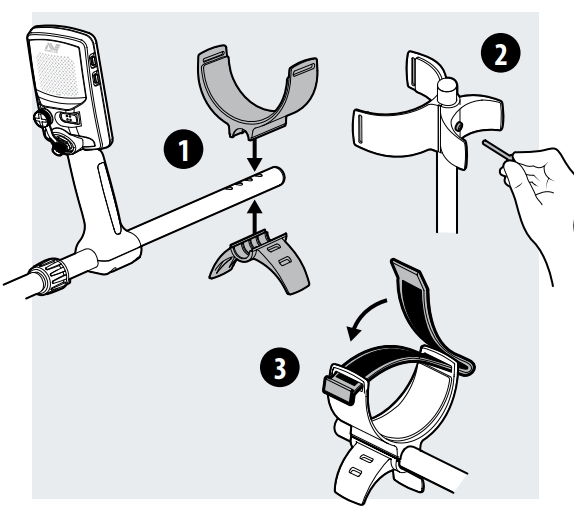 1

2

3